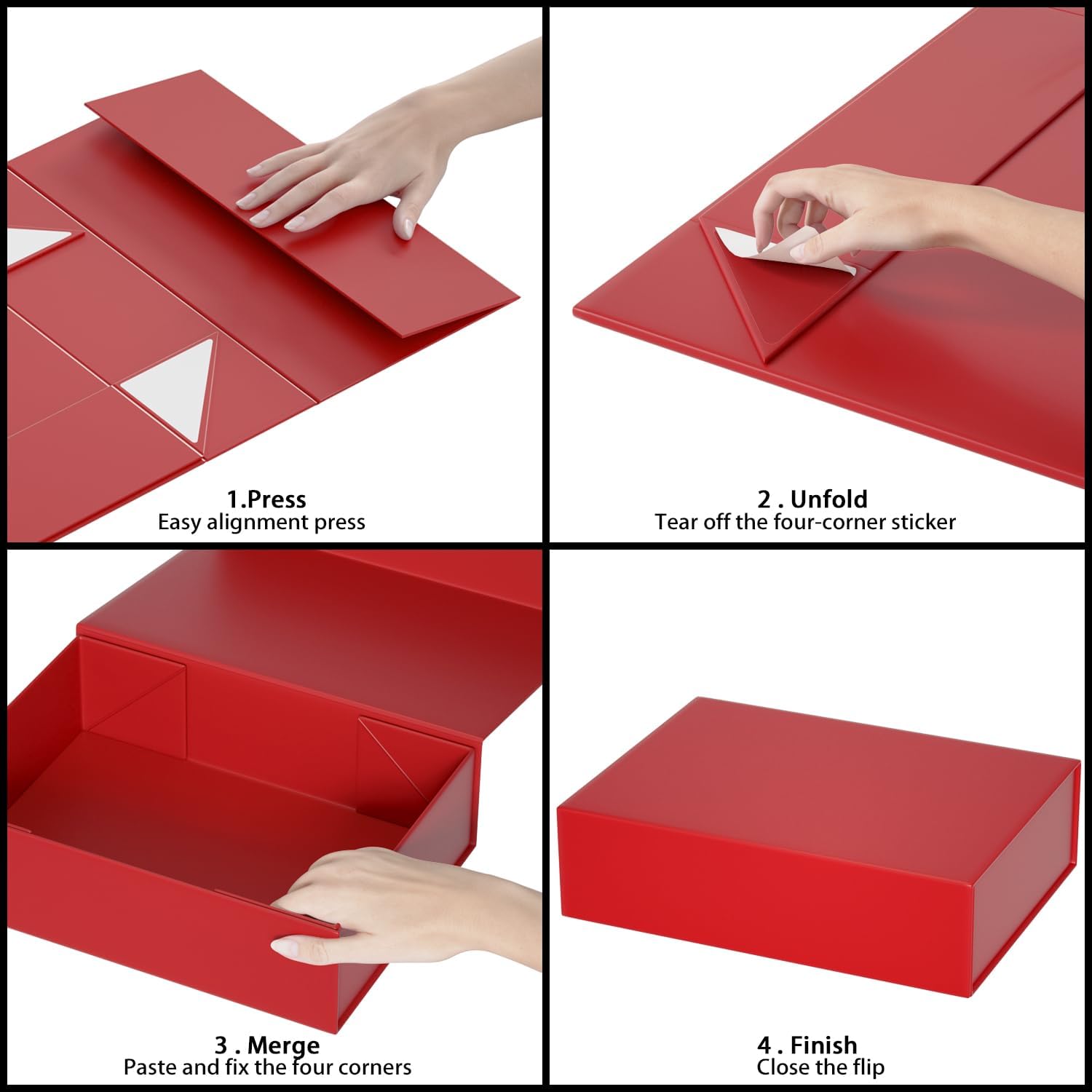 1.Press
Easy alignment press

2 . Unfold
Tear off the four-corner sticker

3 . Merge
Paste and fix the four corners

4 . Finish
Close the flip