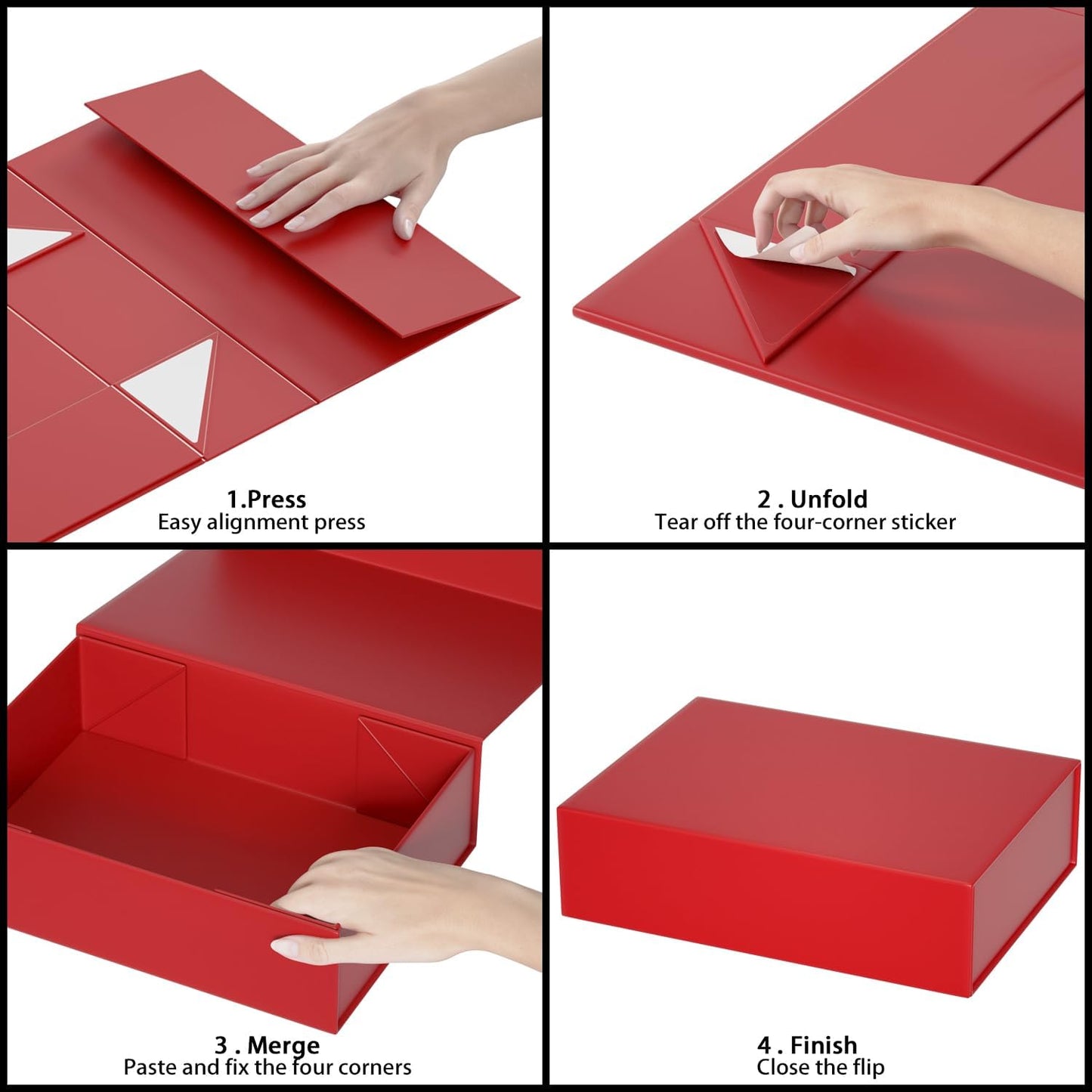 1.Press
Easy alignment press

2 . Unfold
Tear off the four-corner sticker

3 . Merge
Paste and fix the four corners

4 . Finish
Close the flip