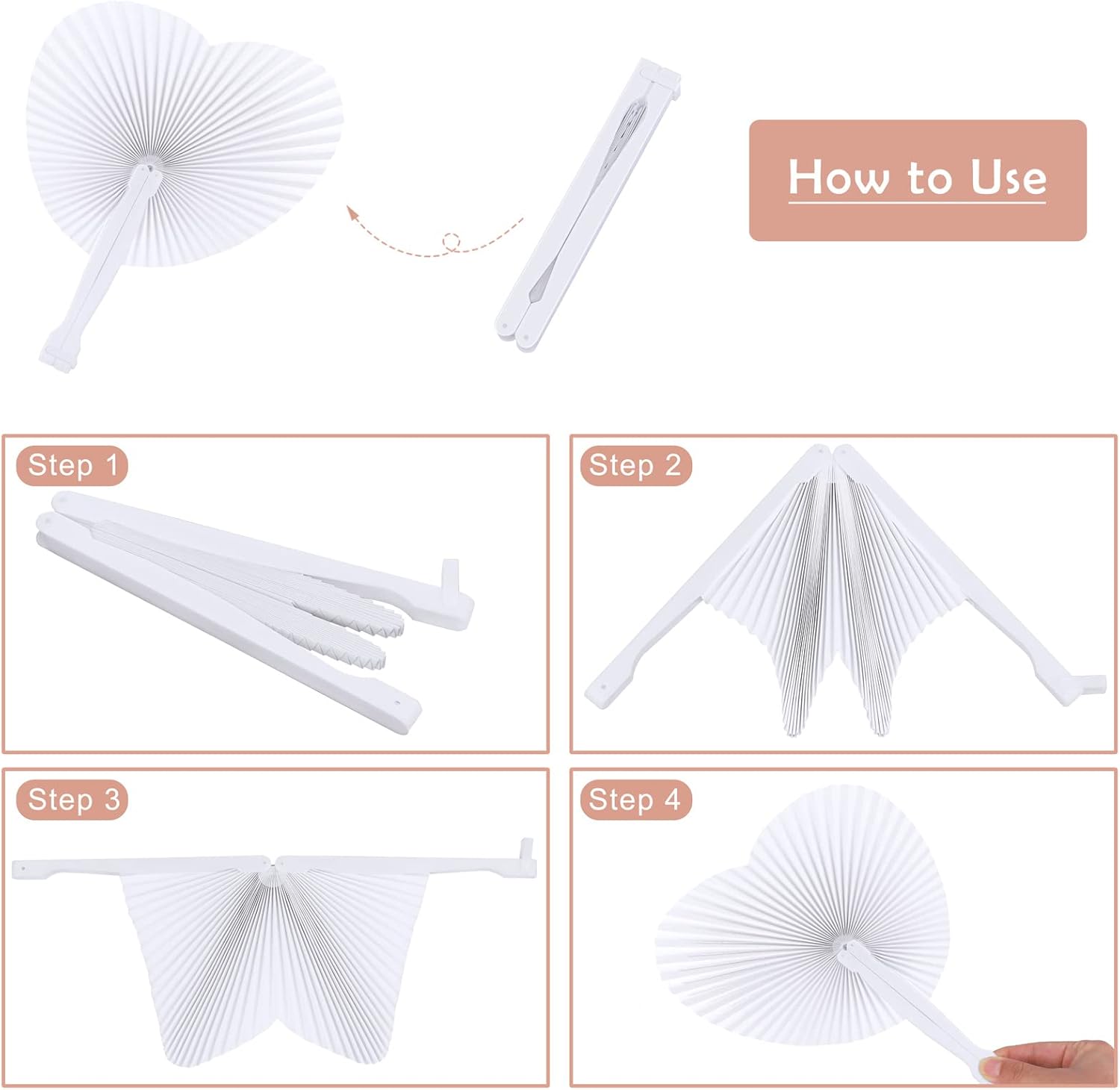 How to Use

Step 1

Step 2

Step 3

Step 4