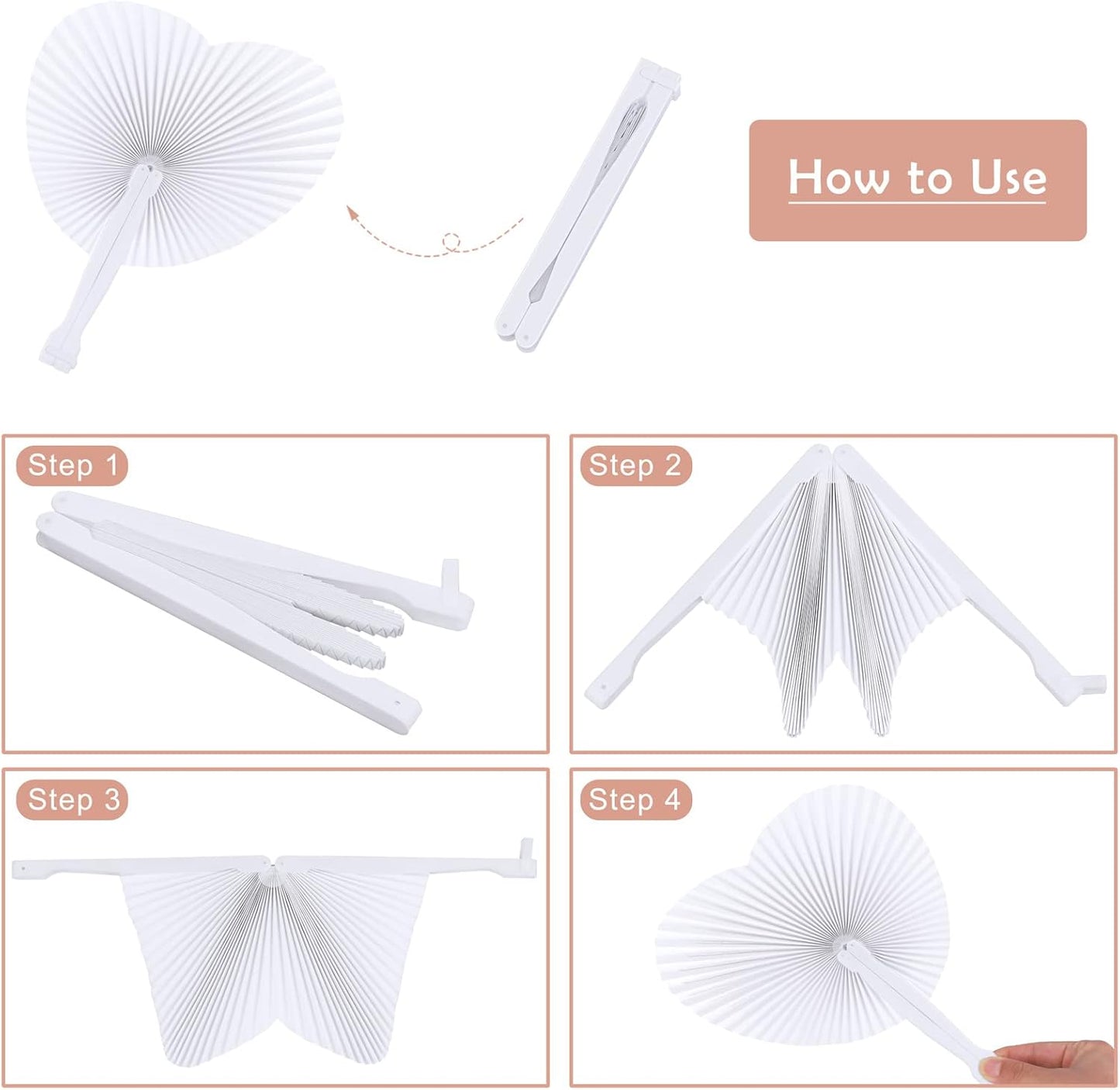 How to Use

Step 1

Step 2

Step 3

Step 4