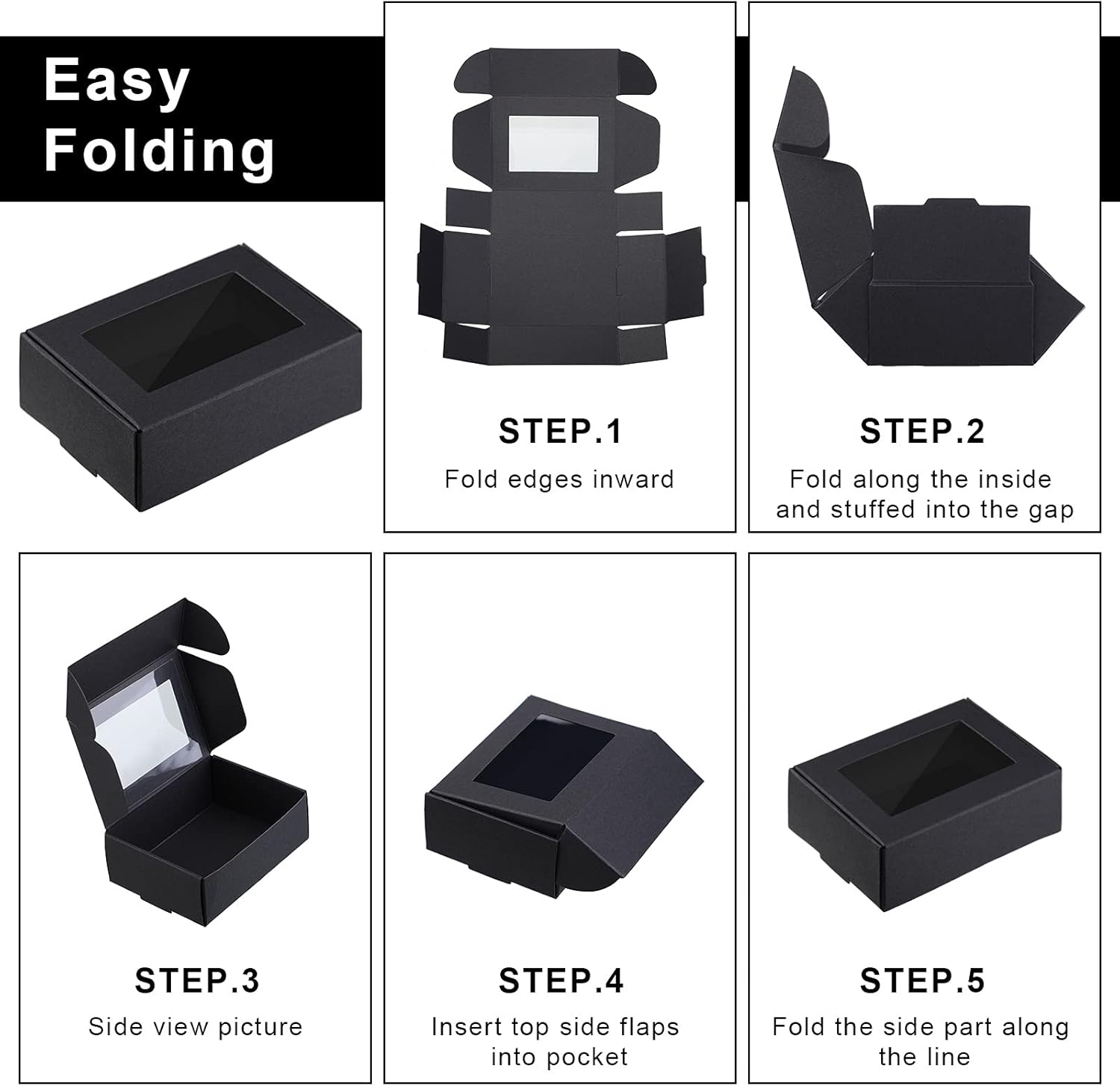 Easy Folding

STEP.1
Fold edges inward

STEP.2
Fold along the inside and stuffed into the gap

STEP.3
Side view picture

STEP.4
Insert top side flaps into pocket

STEP.5
Fold the side part along the line