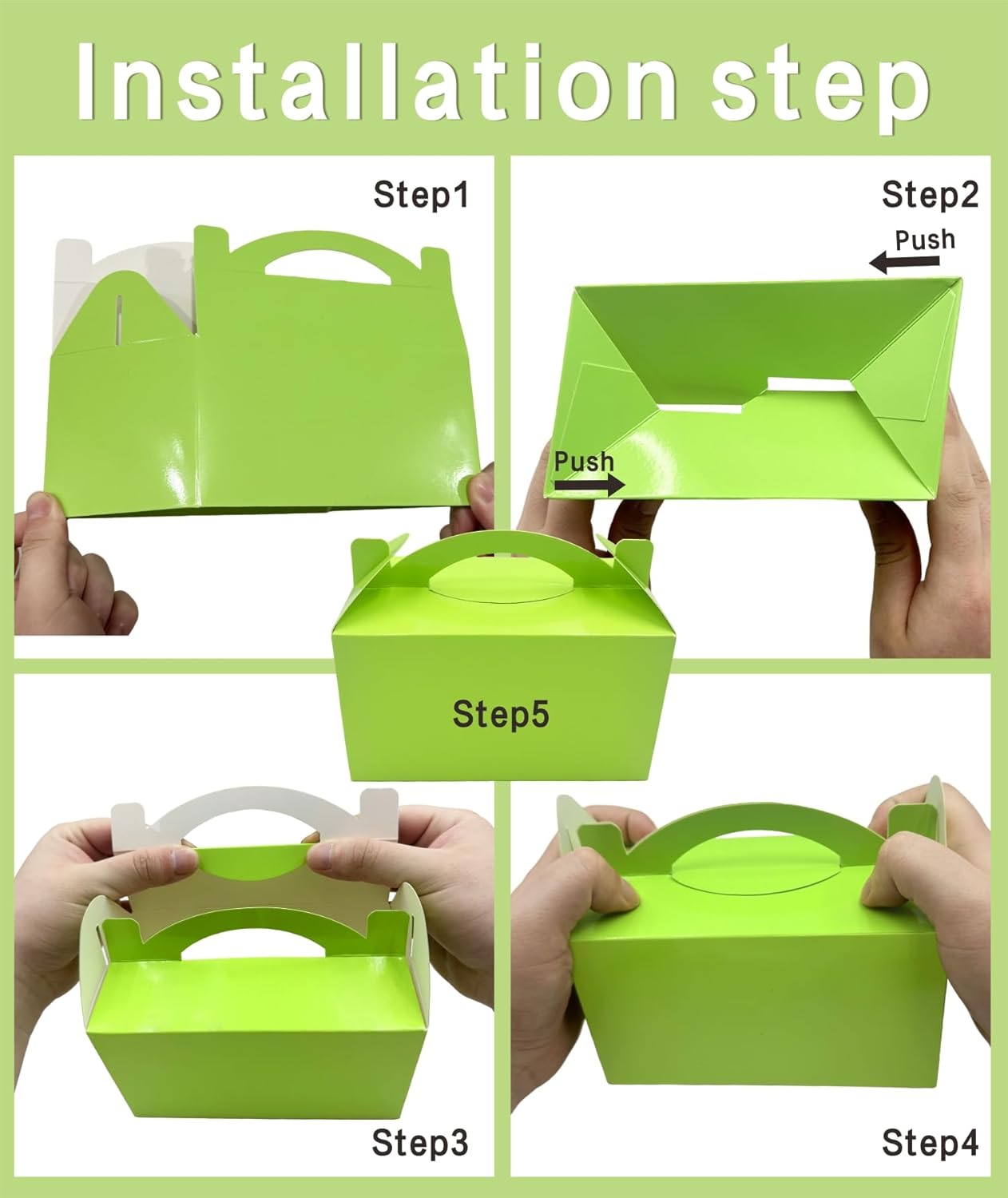 Installation step

Step1

Step2

Push

Push

Step5

Step3

Step4