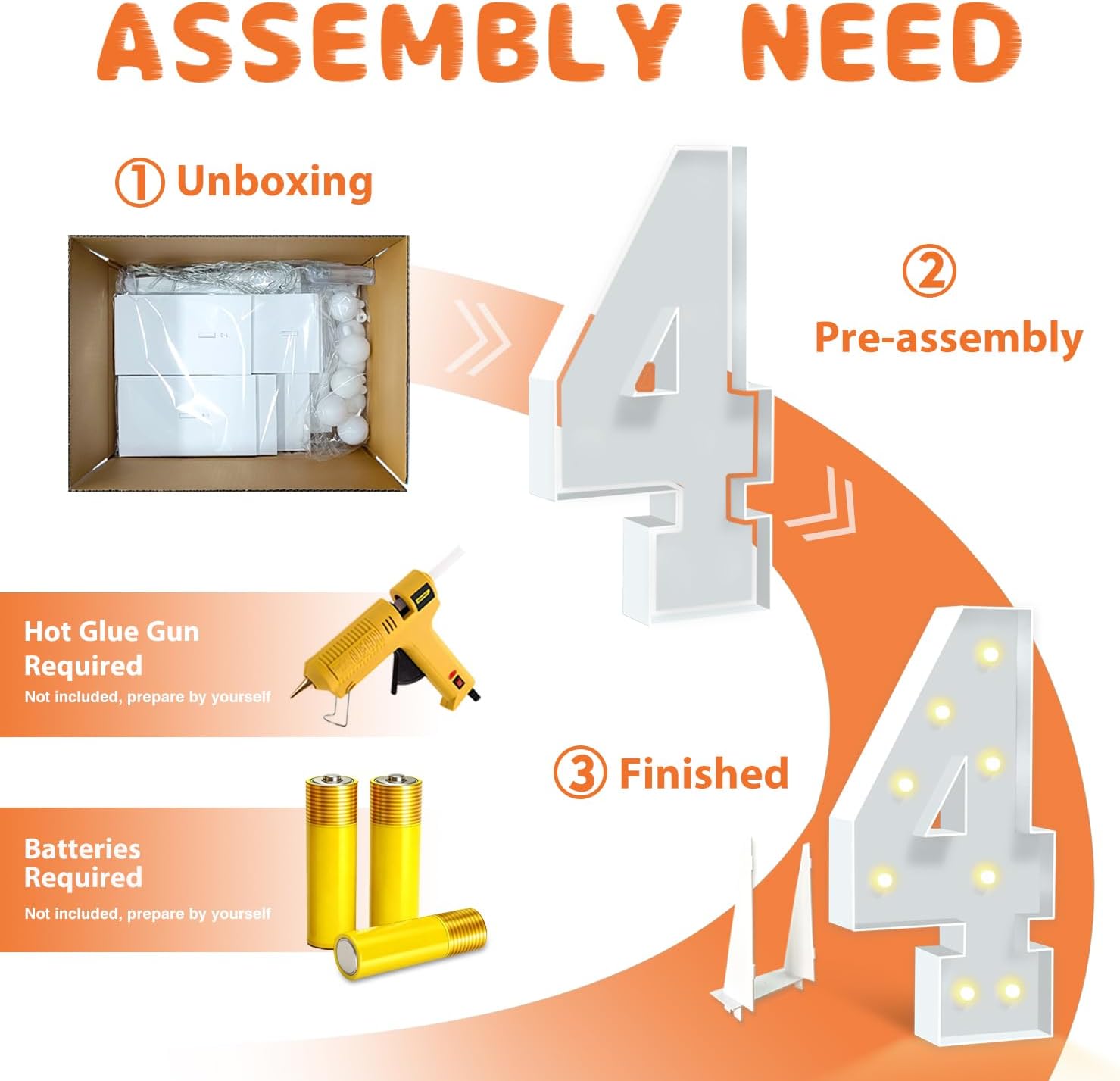 ASSEMBLY NEED

① Unboxing

② Pre-assembly

Hot Glue Gun Required
Not included, prepare by yourself

③ Finished

Batteries Required
Not included, prepare by yourself