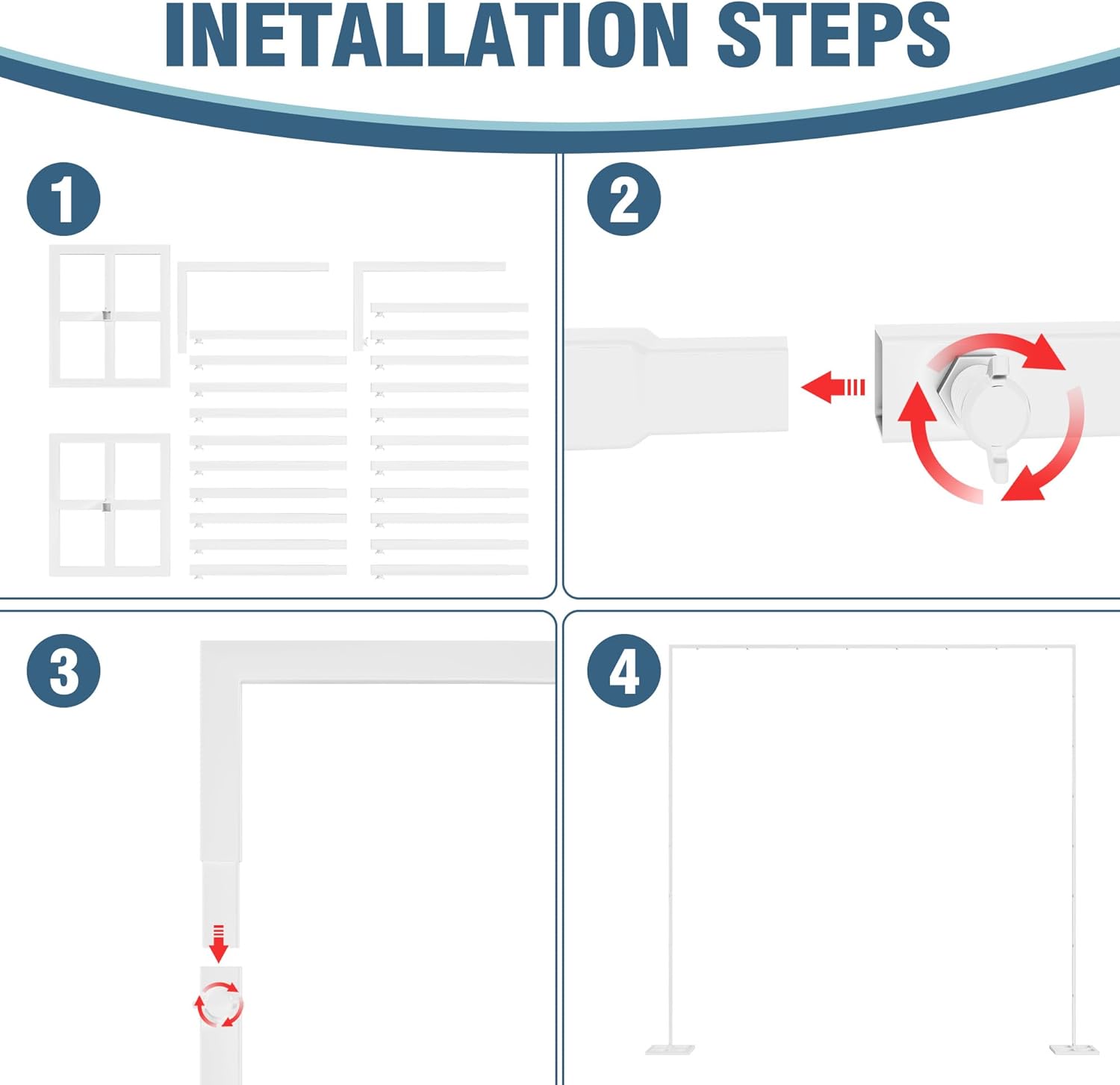 INETALLATION STEPS

1

2

3

4