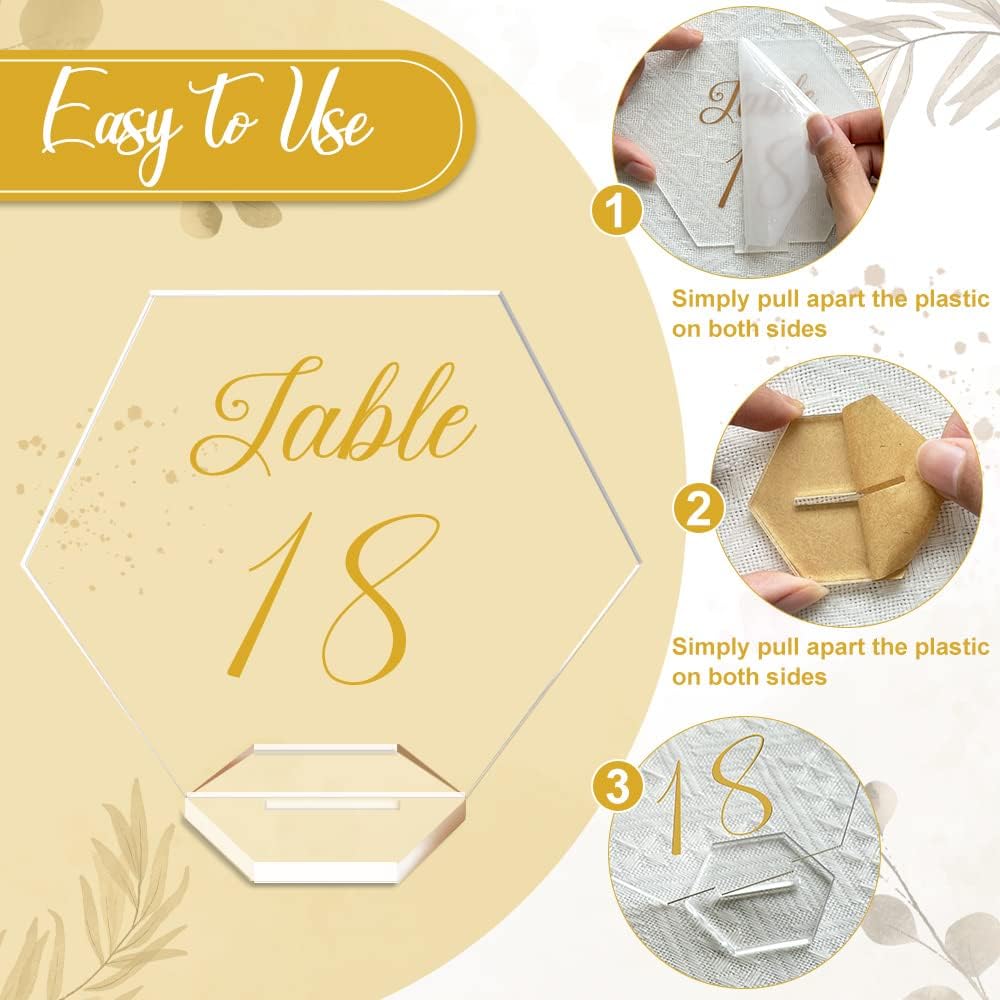 Easy to Use

Table
18

1
Table
Simply pull apart the plastic on both sides

2
Simply pull apart the plastic on both sides

3
18