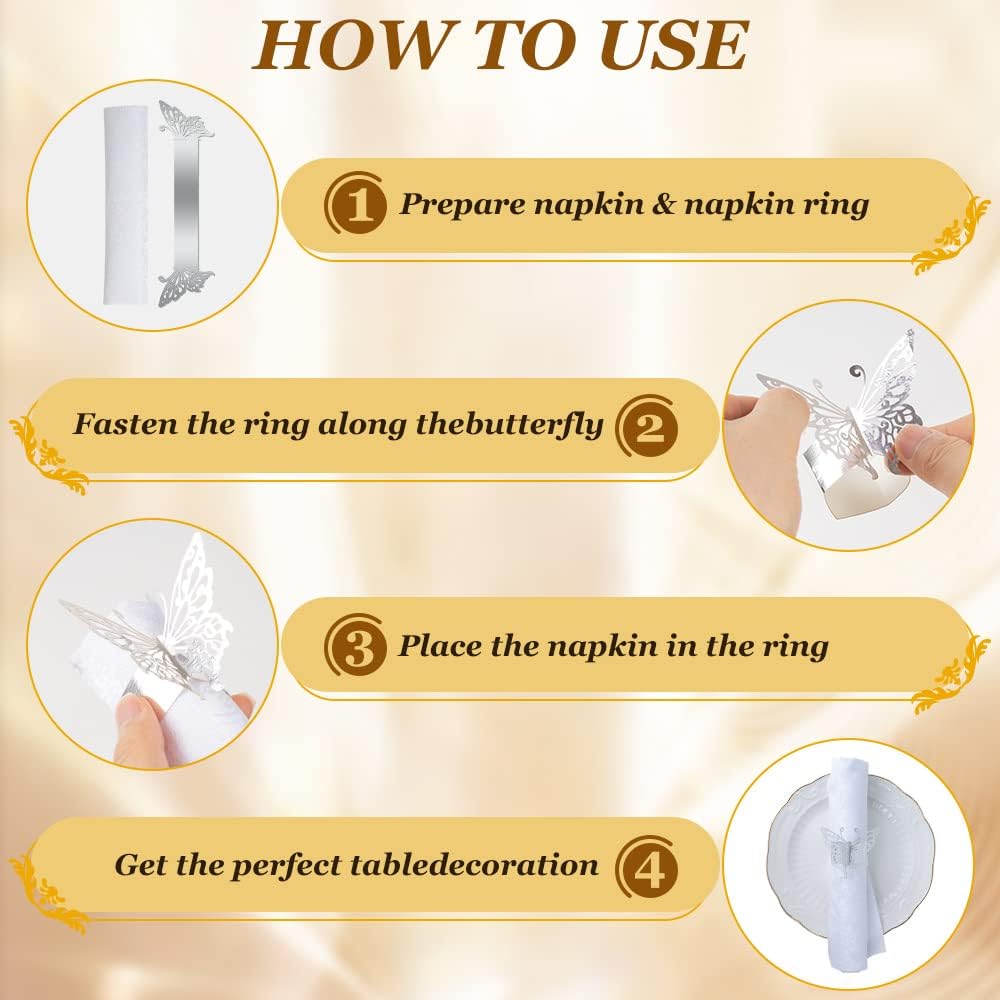 HOW TO USE

1 Prepare napkin & napkin ring

Fasten the ring along thebutterfly 2

3 Place the napkin in the ring

Get the perfect tabledecoration 4