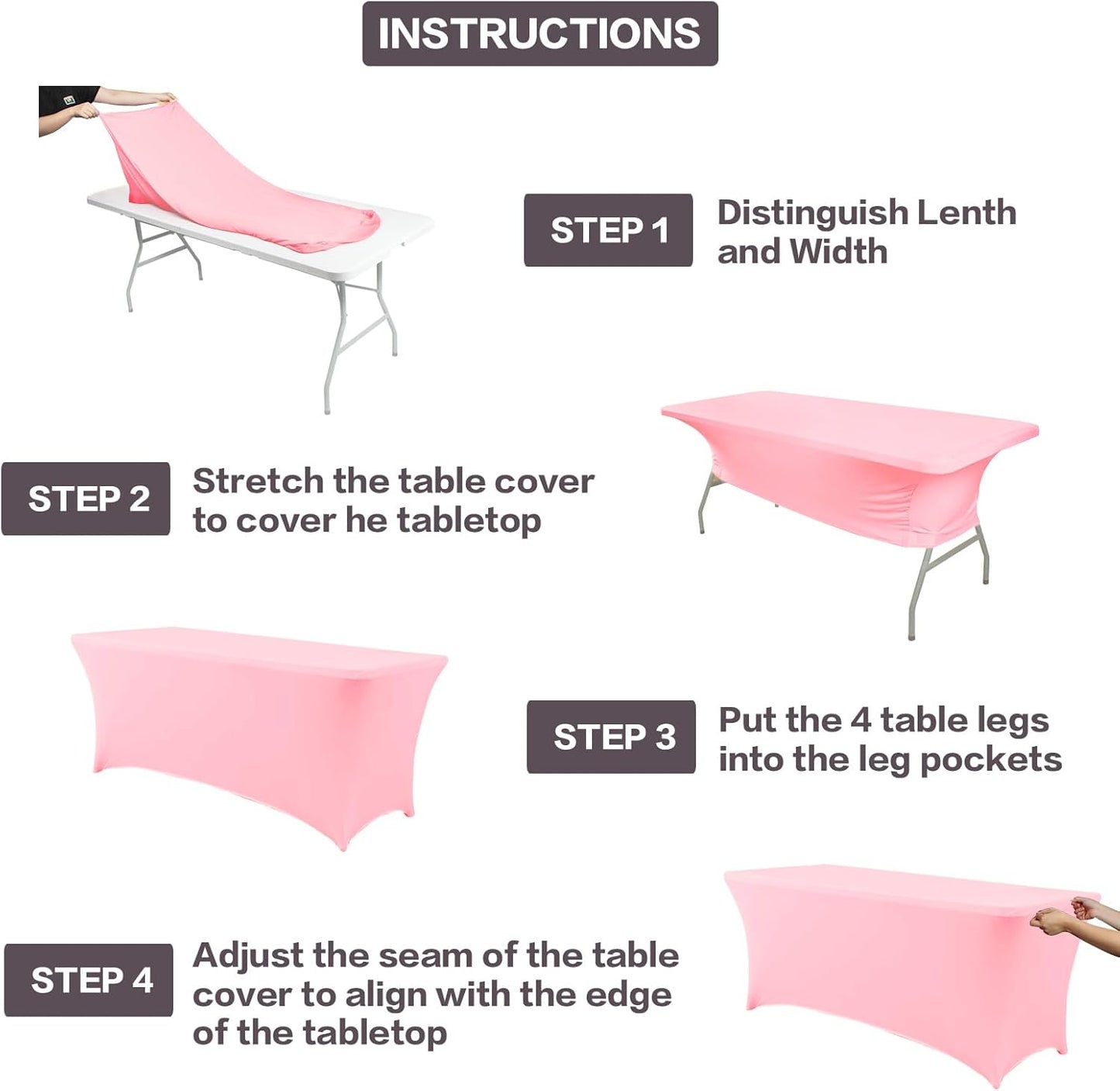 INSTRUCTIONS

STEP 1 Distinguish Lenth and Width

STEP 2 Stretch the table cover to cover he tabletop

STEP 3 Put the 4 table legs into the leg pockets

STEP 4 Adjust the seam of the table cover to align with the edge of the tabletop