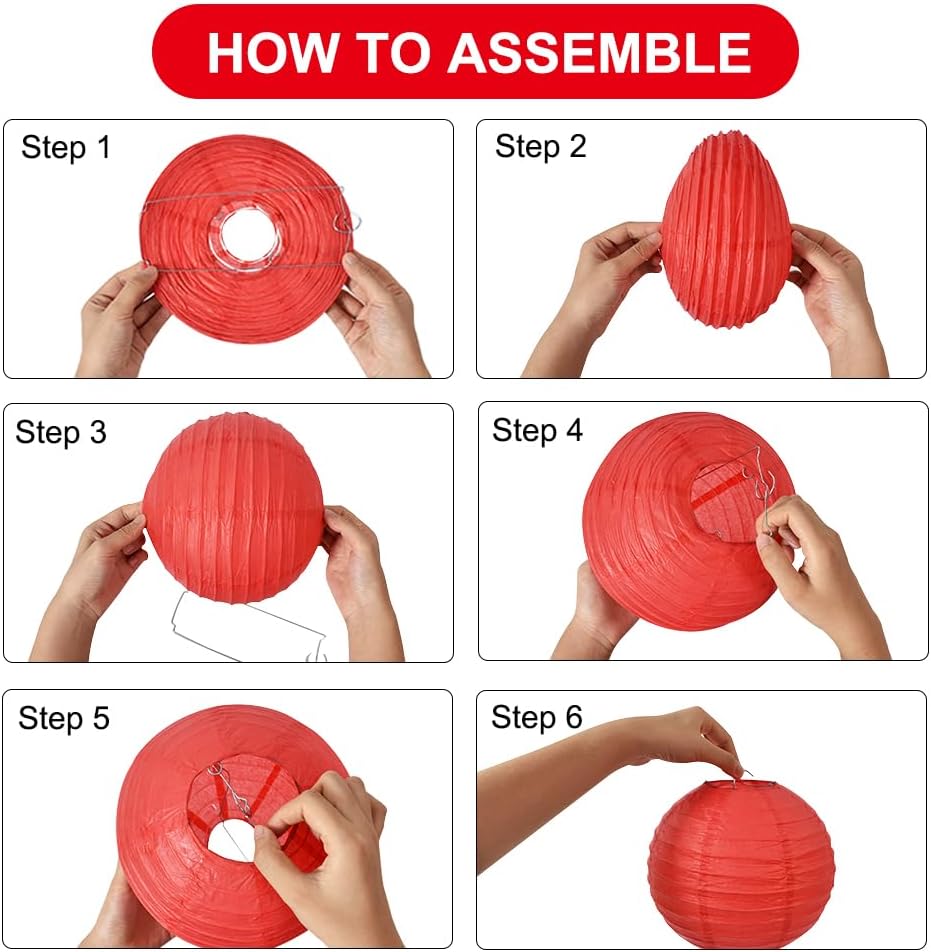 HOW TO ASSEMBLE

Step 1

Step 2

Step 3

Step 4

Step 5

Step 6