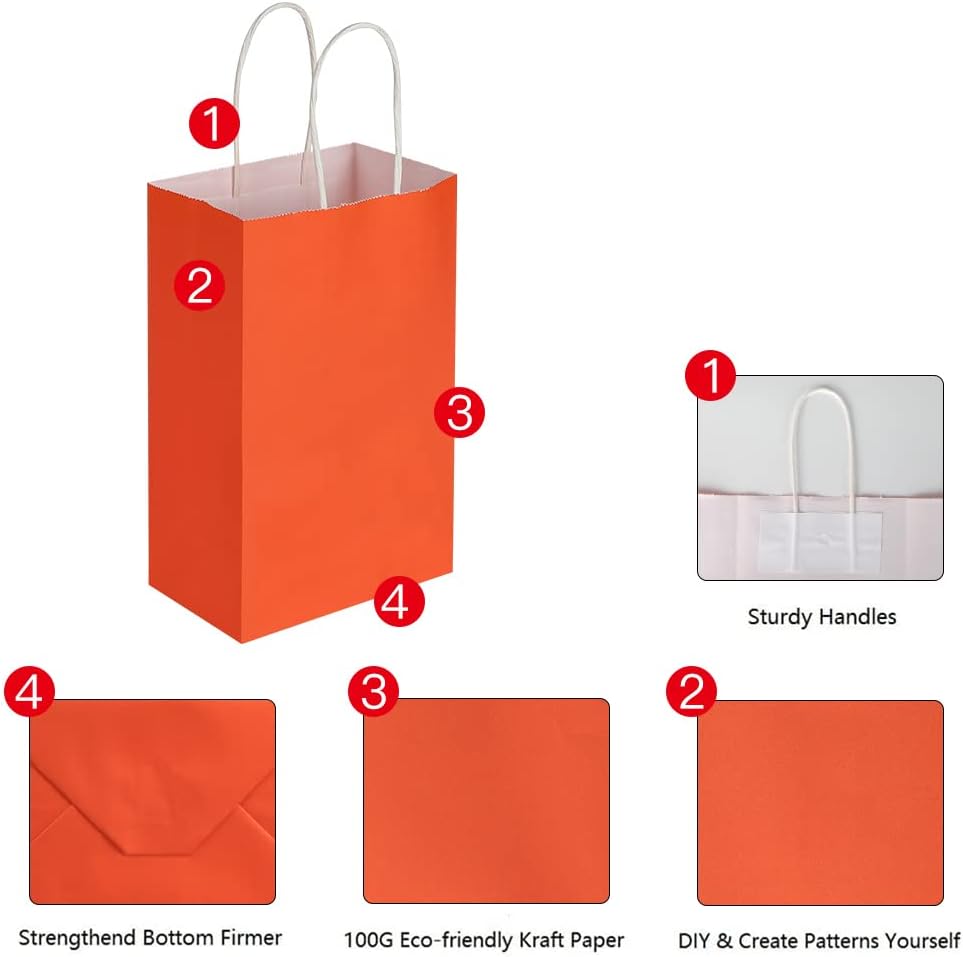 1
2
3
4

1
Sturdy Handles

4
Strengthend Bottom Firmer

3
100G Eco-friendly Kraft Paper

2
DIY & Create Patterns Yourself