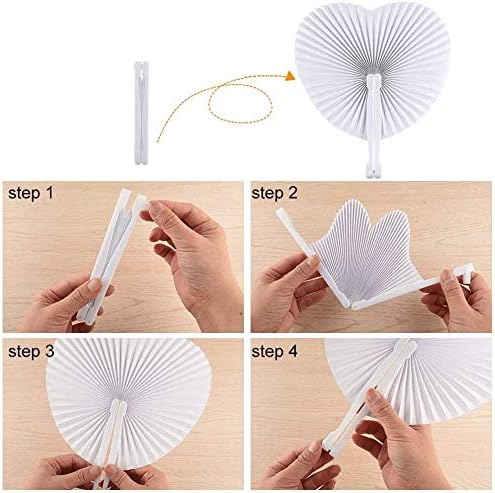 step 1

step 2

step 3

step 4