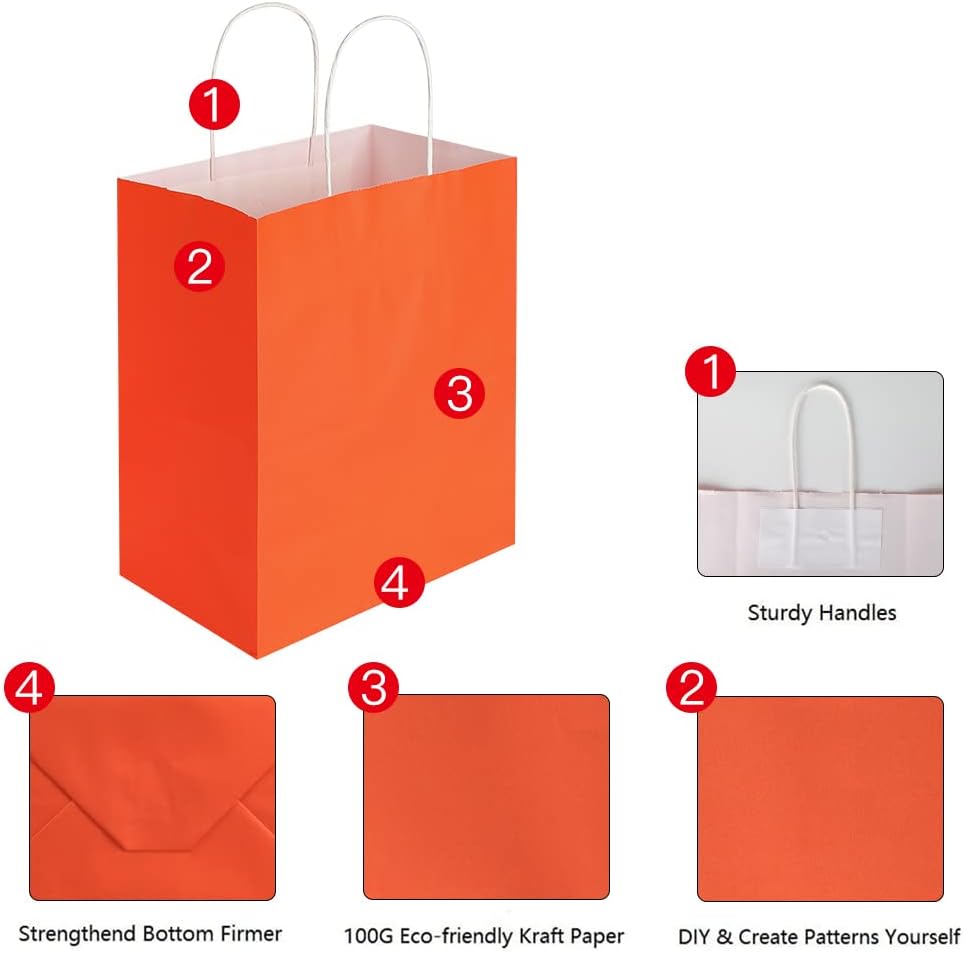 1
2
3
4
1
Sturdy Handles
4
3
2
Strengthend Bottom Firmer
100G Eco-friendly Kraft Paper
DIY & Create Patterns Yourself