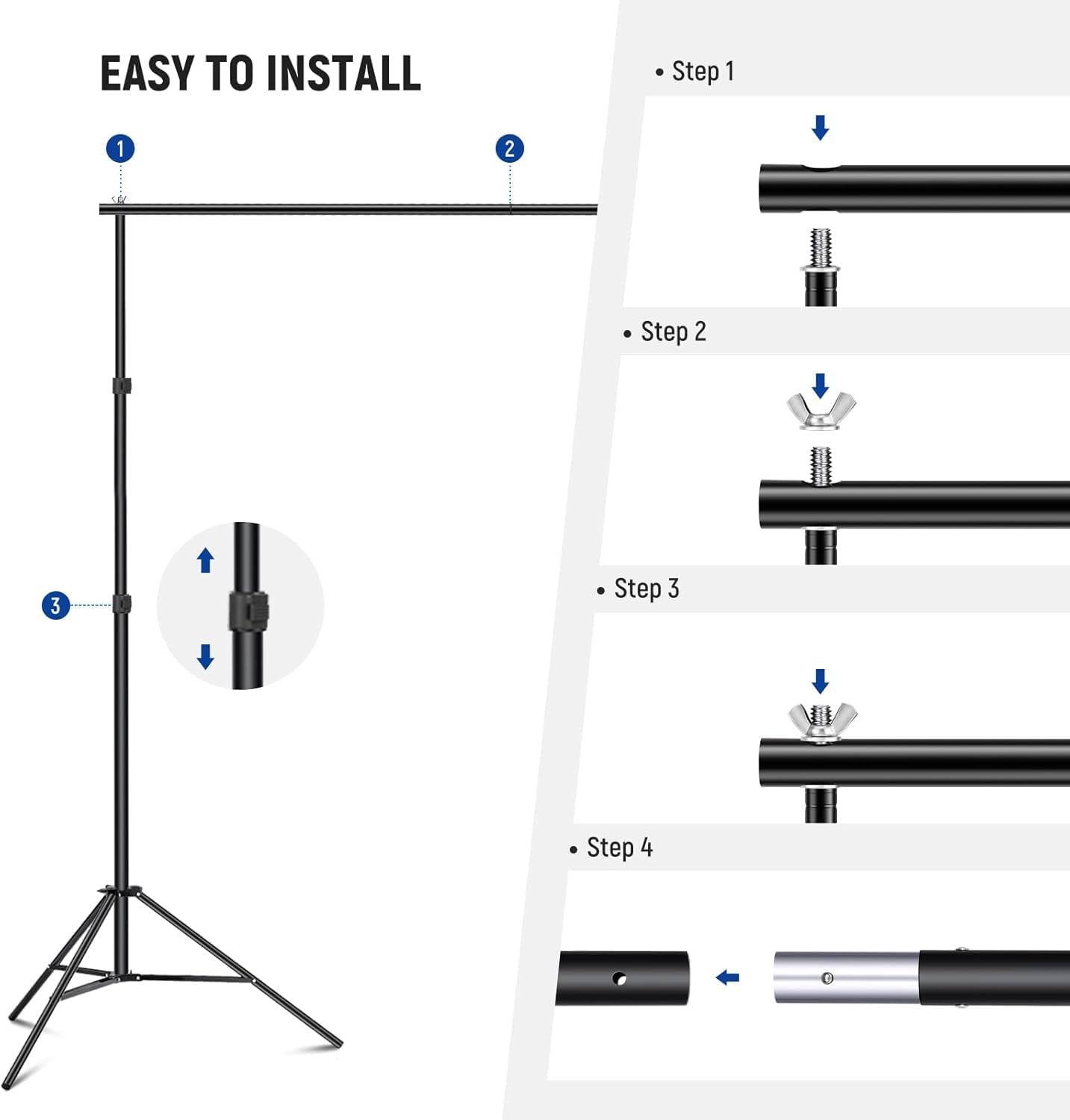 EASY TO INSTALL

1

2

3

• Step 1

• Step 2

• Step 3

• Step 4