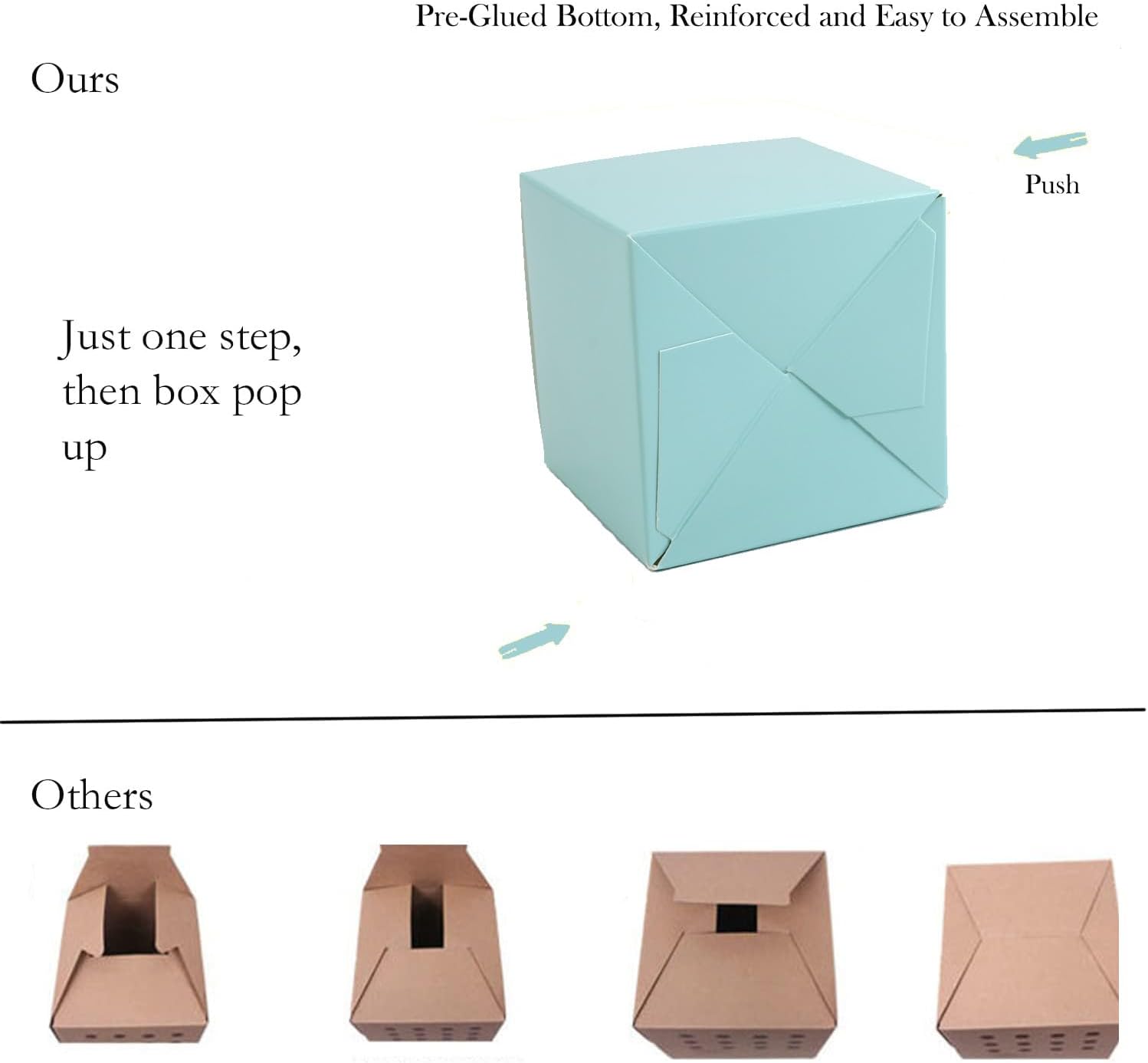 Pre-Glued Bottom, Reinforced and Easy to Assemble

Ours

Push

Just one step, then box pop up

Others