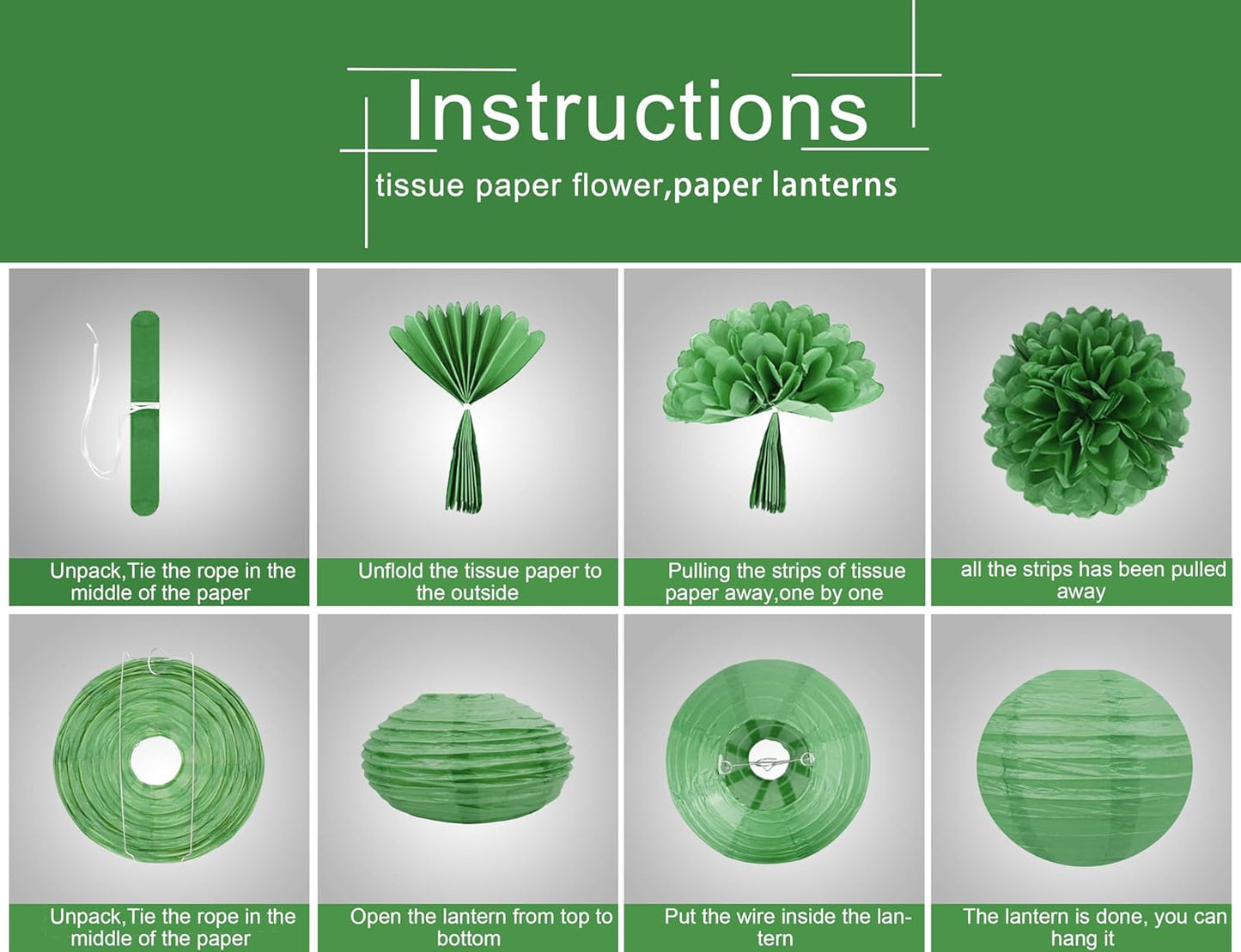 Instructions
tissue paper flower,paper lanterns

Unpack,Tie the rope in the middle of the paper

Unflold the tissue paper to the outside

Pulling the strips of tissue paper away,one by one

all the strips has been pulled away

Unpack,Tie the rope in the middle of the paper

Open the lantern from top to bottom

Put the wire inside the lantern

The lantern is done, you can hang it