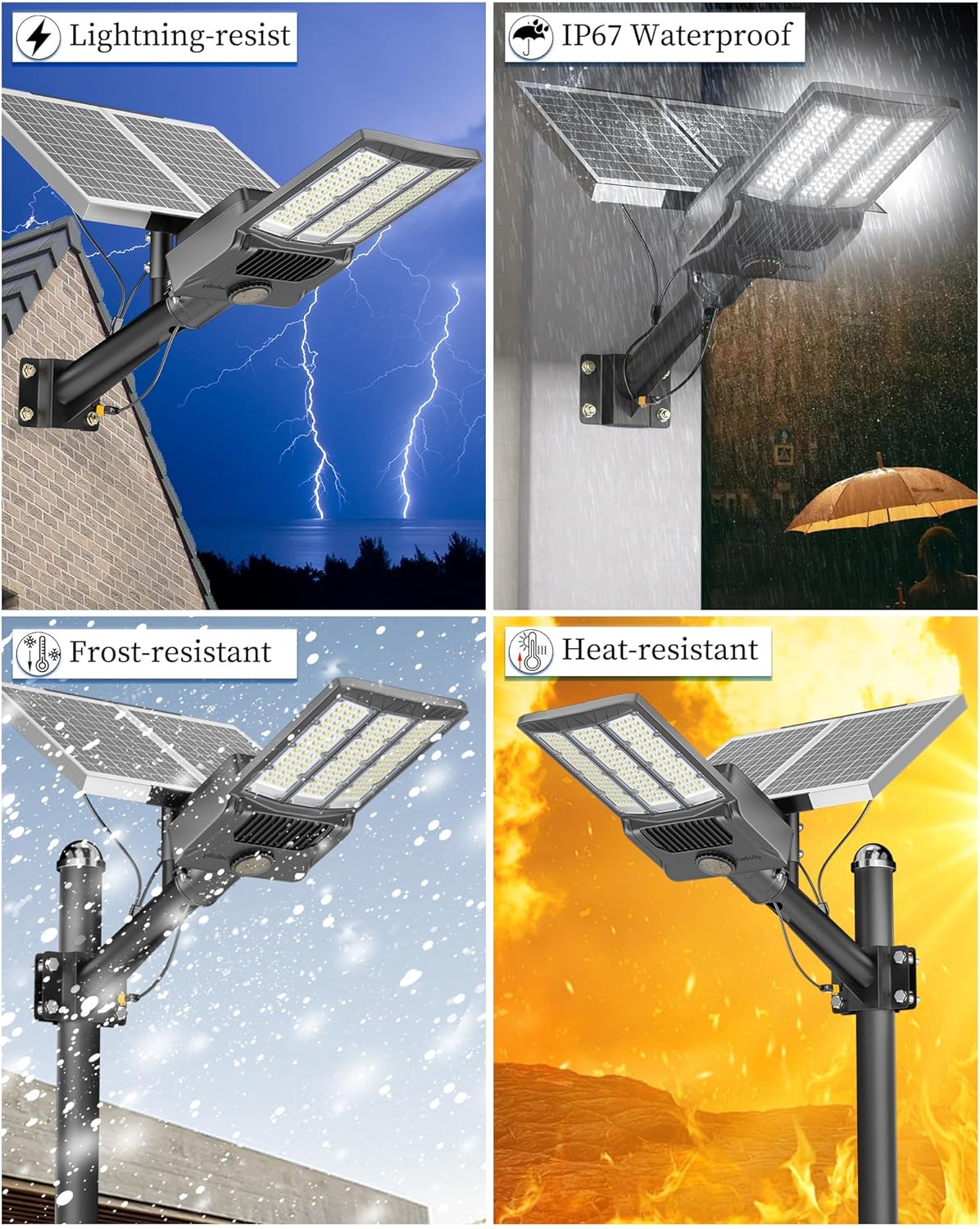 Lightning-resist

IP67 Waterproof

Frost-resistant

Heat-resistant