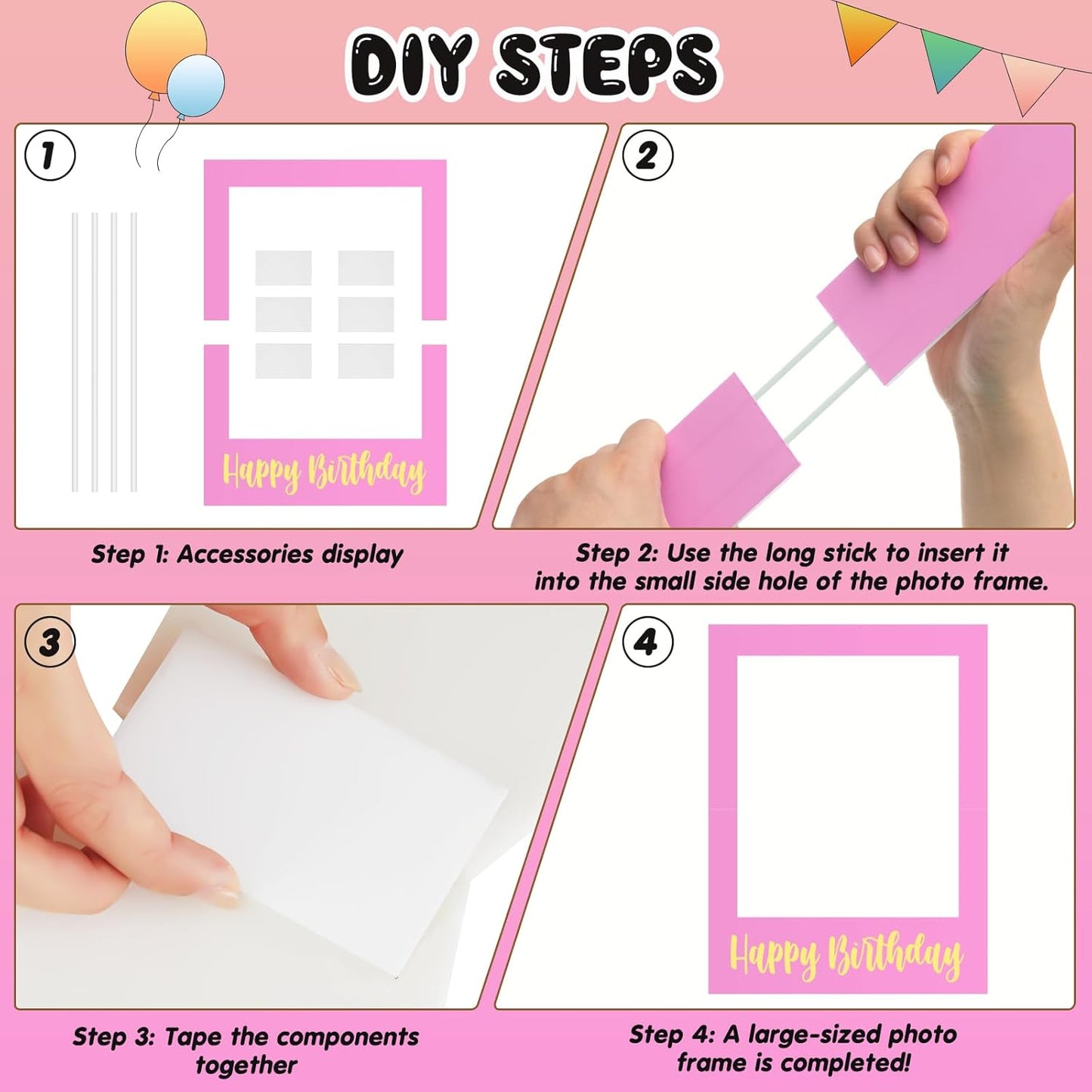 DIY STEPS

1

Happy Birthday

Step 1: Accessories display

2

Step 2: Use the long stick to insert it into the small side hole of the photo frame.

3

Step 3: Tape the components together

4

Happy Birthday

Step 4: A large-sized photo frame is completed!