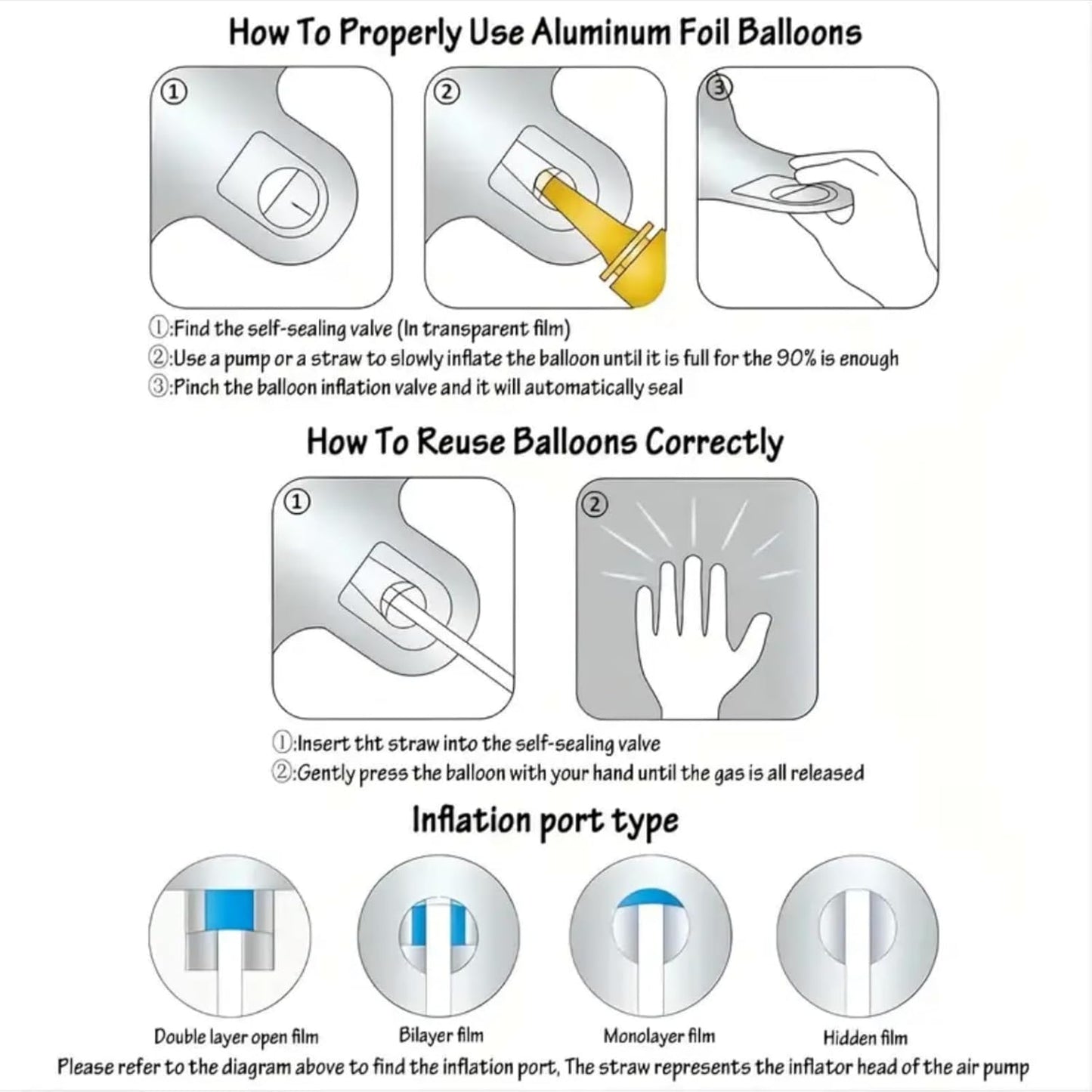 How To Properly Use Aluminum Foil Balloons

①

②

③

①:Find the self-sealing valve (In transparent film)
②:Use a pump or a straw to slowly inflate the balloon until it is full for the 90% is enough
③:Pinch the balloon inflation valve and it will automatically seal

How To Reuse Balloons Correctly

①

②

①:Insert tht straw into the self-sealing valve
②:Gently press the balloon with your hand until the gas is all released

Inflation port type

Double layer open film

Bilayer film

Monolayer film

Hidden film

Please refer to the diagram above to find the inflation port, The straw represents the inflator head of the air pump