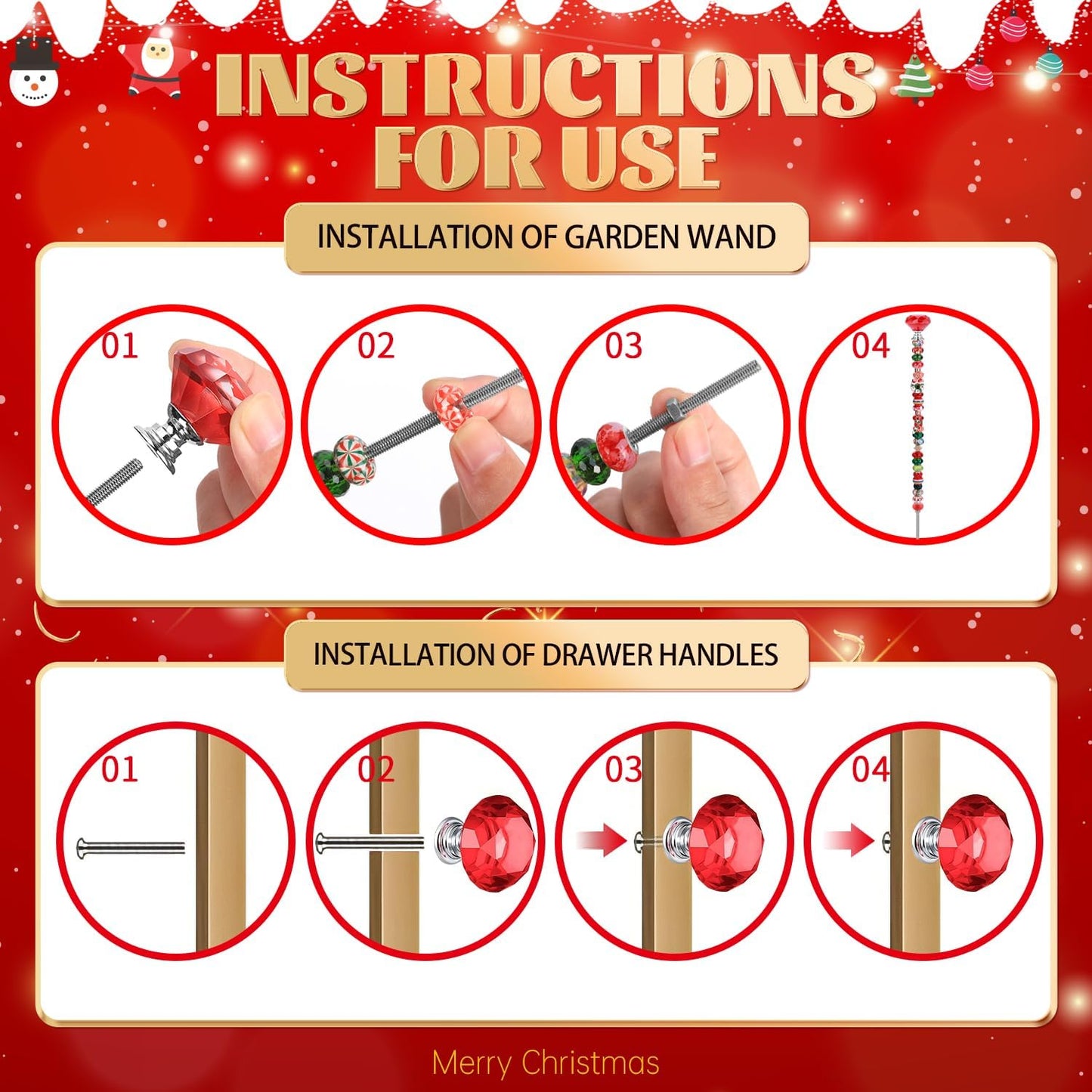 INSTRUCTIONS FOR USE

INSTALLATION OF GARDEN WAND

01

02

03

04

INSTALLATION OF DRAWER HANDLES

01

02

03

04

Merry Christmas