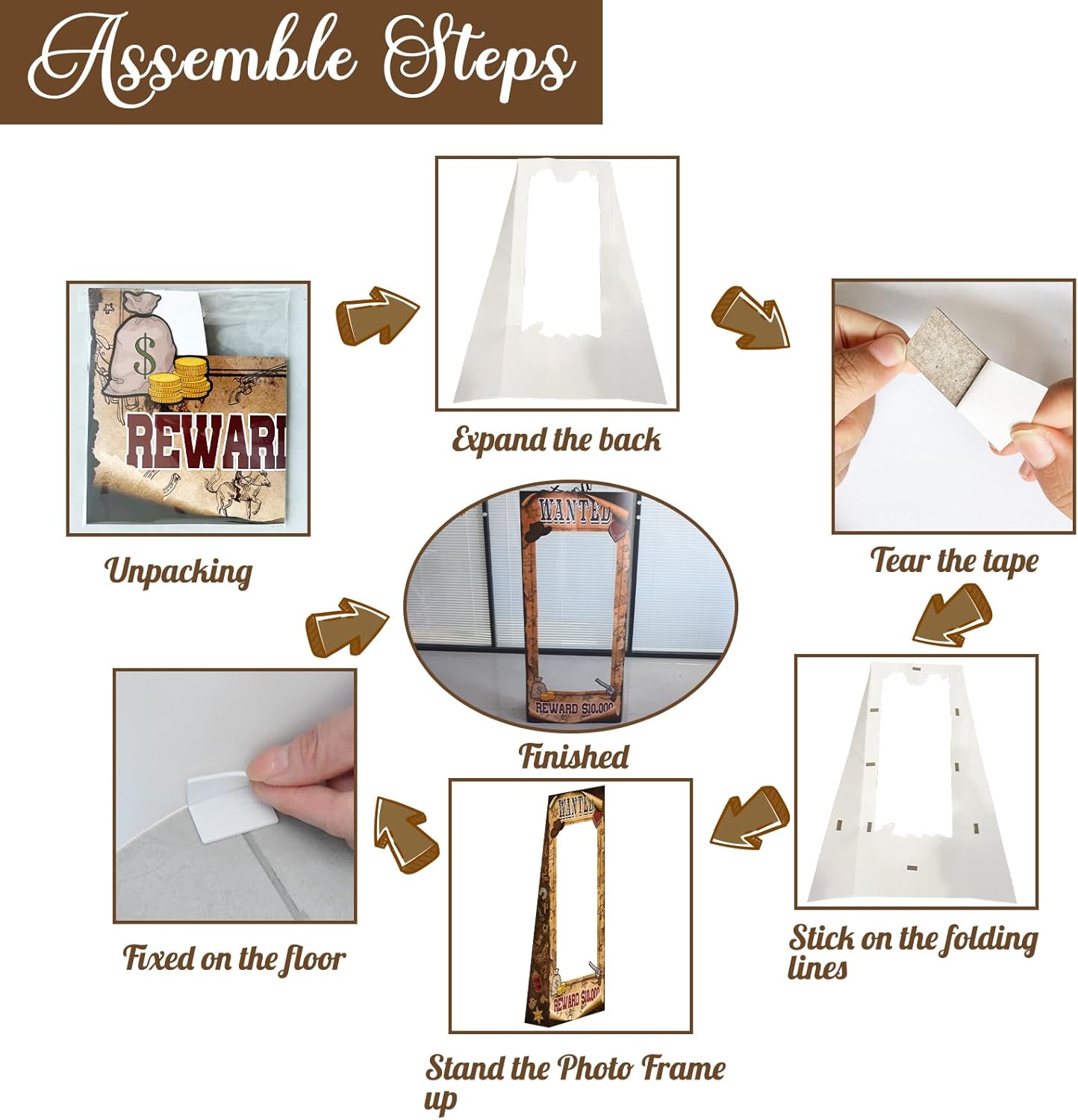 Assemble Steps

$

REWARD

Unpacking

Expand the back

Tear the tape

WANTED

REWARD $10,000

Finished

Stick on the folding lines

WANTED

REWARD $10,000

Stand the Photo Frame up

Fixed on the floor