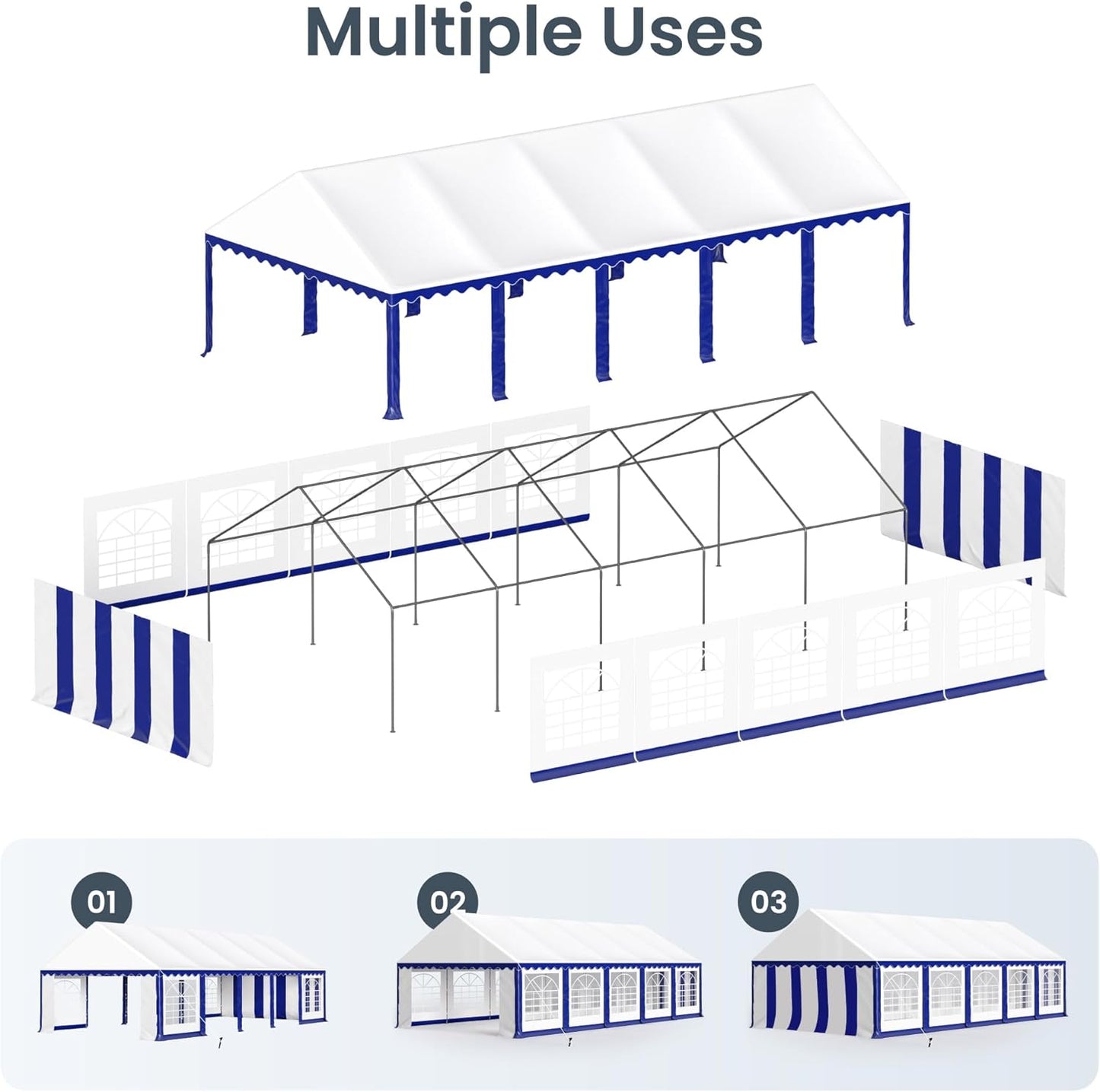 Multiple Uses

01

02

03