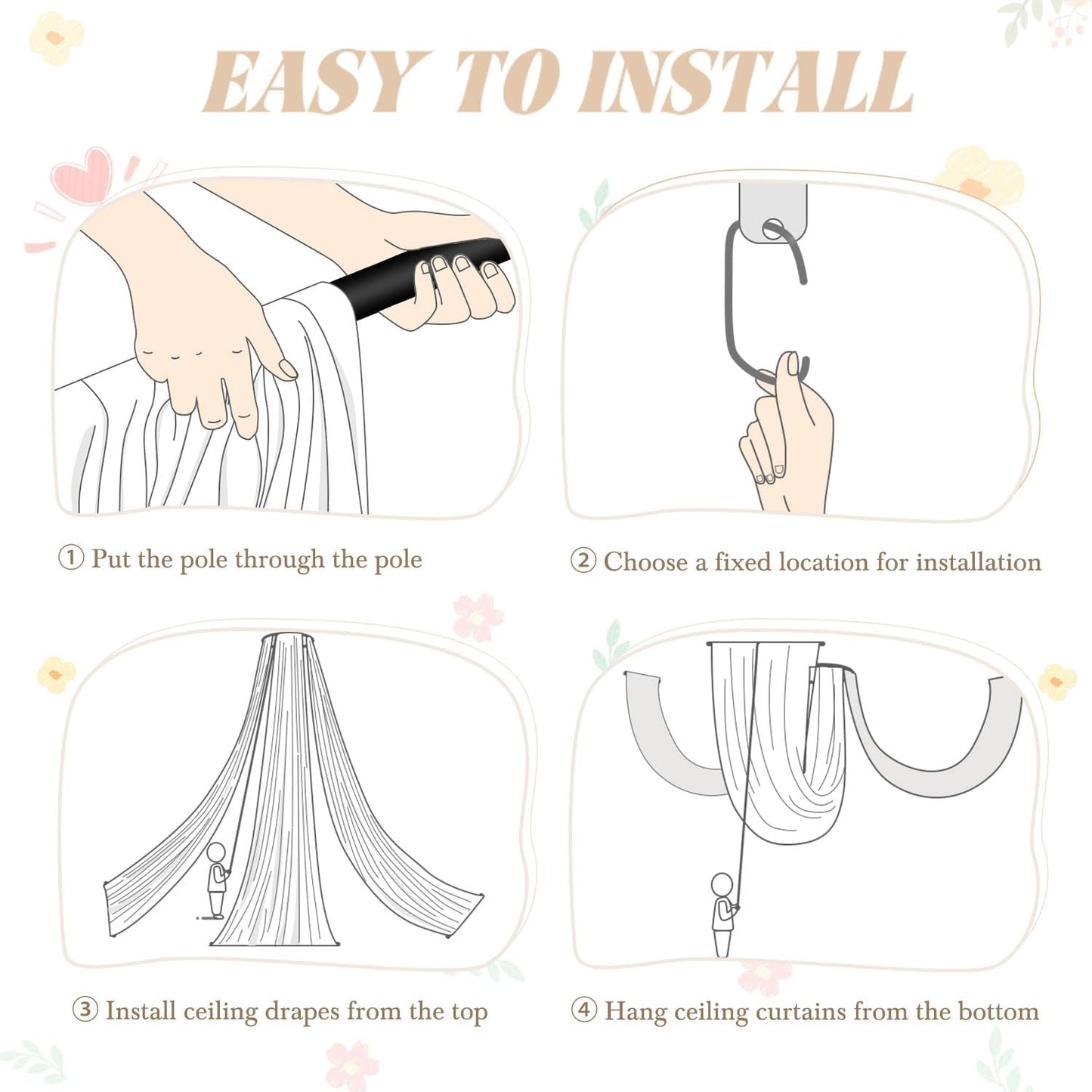 EASY TO INSTALL

① Put the pole through the pole

② Choose a fixed location for installation

③ Install ceiling drapes from the top

④ Hang ceiling curtains from the bottom