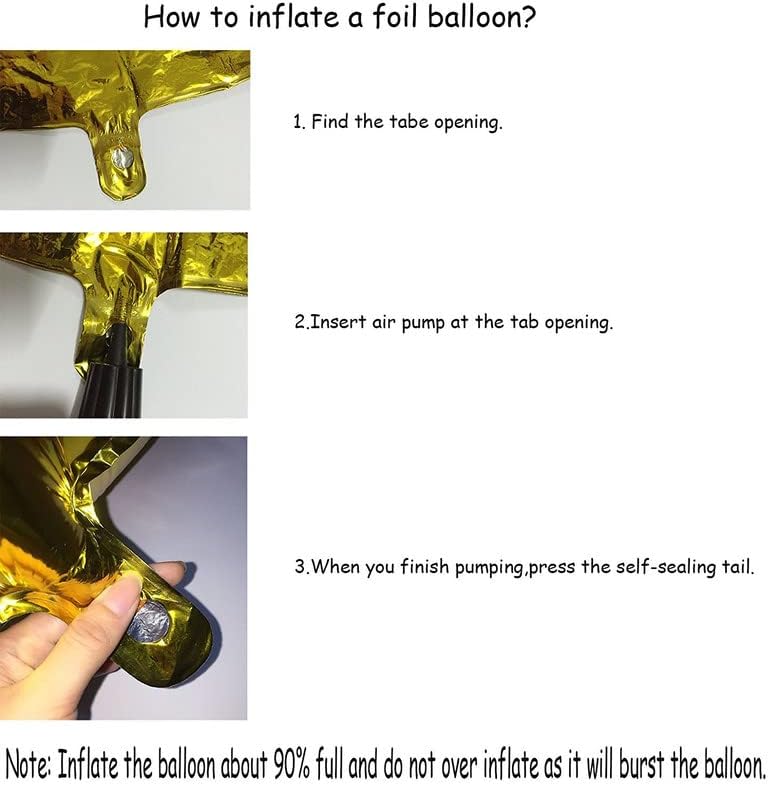 How to inflate a foil balloon?

1. Find the tabe opening.

2.Insert air pump at the tab opening.

3.When you finish pumping,press the self-sealing tail.

Note: Inflate the balloon about 90% full and do not over inflate as it will burst the balloon.